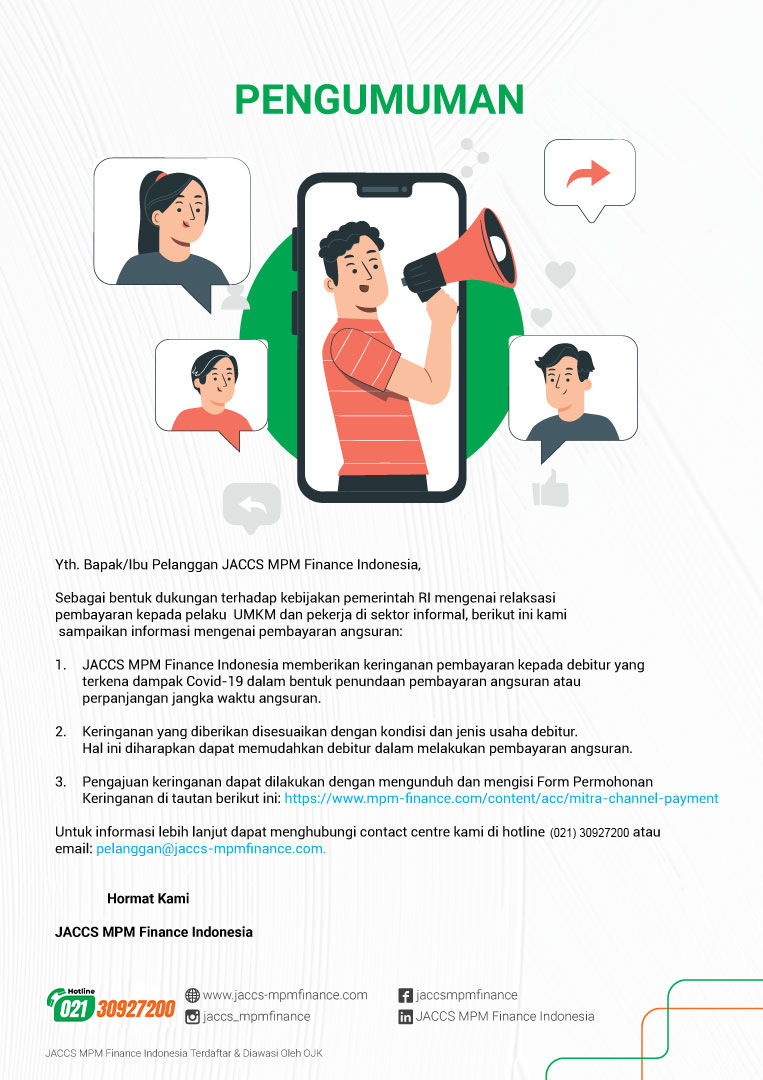 PENGUMUMAN

Yth. Bapak/Ibu Pelanggan JACCS MPM Finance Indonesia,

Sebagai bentuk dukungan terhadap kebijakan pemerintah RI mengenai relaksasi pembayaran kepada pelaku UMKM dan pekerja di sektor informal, berikut ini kami sampaikan informasi mengenai pembayaran angsuran:

1. JACCS MPM Finance Indonesia memberikan keringanan pembayaran kepada debitur yang terkena dampak Covid-19 dalam bentuk penundaan pembayaran angsuran atau perpanjangan jangka waktu angsuran.

2. Keringanan yang diberikan disesuaikan dengan kondisi dan jenis usaha debitur. Hal ini diharapkan dapat memudahkan debitur dalam melakukan pembayaran angsuran.

3. Pengajuan keringanan dapat dilakukan dengan mengunduh dan mengisi Form Permohonan Keringanan di tautan berikut ini: https://www.mpm-finance.com/content/acc/mitra-channel-payment

Untuk informasi lebih lanjut dapat menghubungi contact centre kami di hotline (021) 30927200 atau email: pelanggan@jaccs-mpmfinance.com.

Hormat Kami

JACCS MPM Finance Indonesia

Hotline 021 30927200
www.jaccs-mpmfinance.com
jaccs_mpmfinance
jaccsmpmfinance
JACCS MPM Finance Indonesia

JACCS MPM Finance Indonesia Terdaftar & Diawasi Oleh OJK